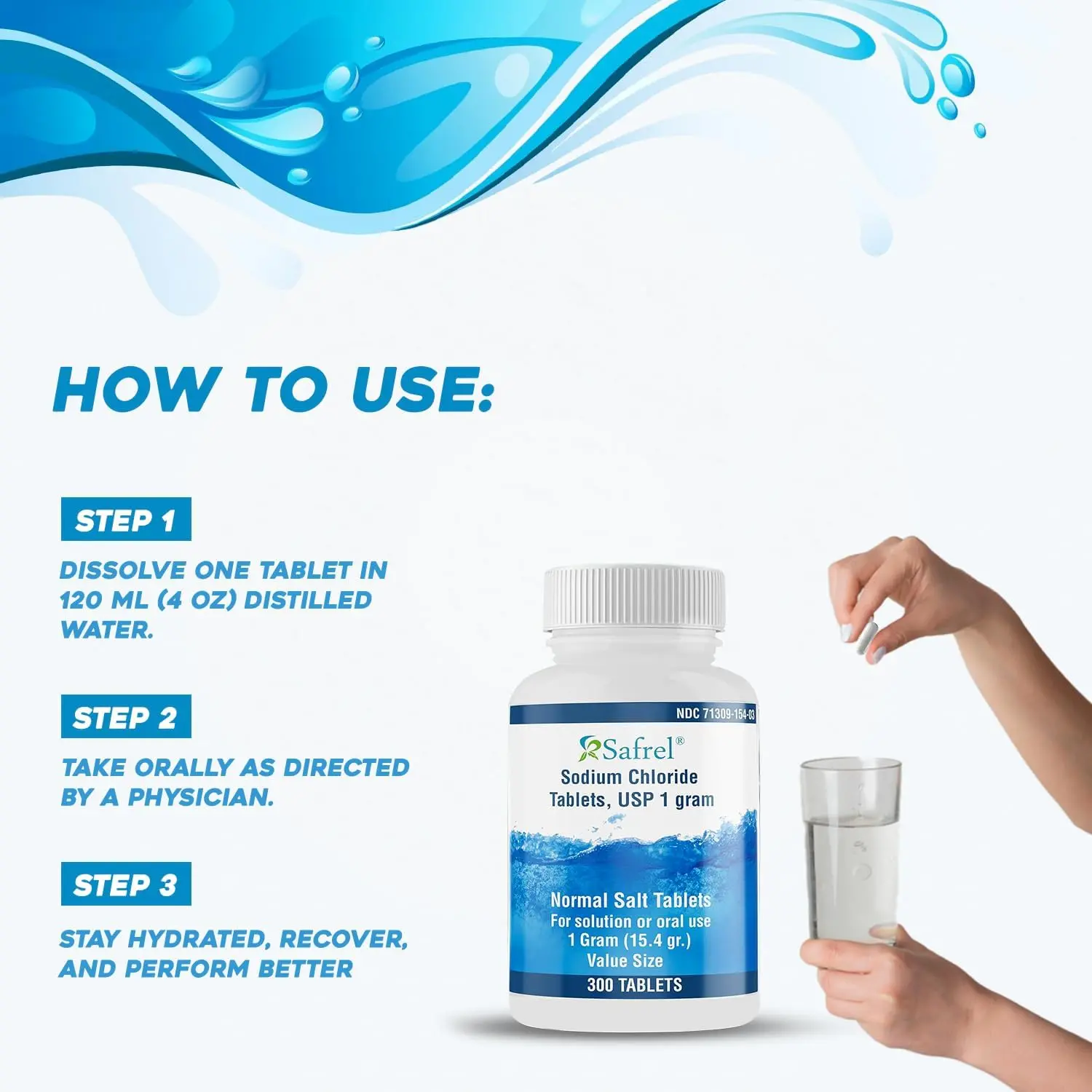 HOW TO USE:

STEP 1

DISSOLVE ONE TABLET IN 120 ML (4 OZ) DISTILLED WATER.

STEP 2

TAKE ORALLY AS DIRECTED BY A PHYSICIAN.

STEP 3

STAY HYDRATED, RECOVER, AND PERFORM BETTER

NDC 71309-154-03

Safrel®

Sodium Chloride Tablets, USP 1 gram

Normal Salt Tablets
For solution or oral use
1 Gram (15.4 gr.)
Value Size

300 TABLETS